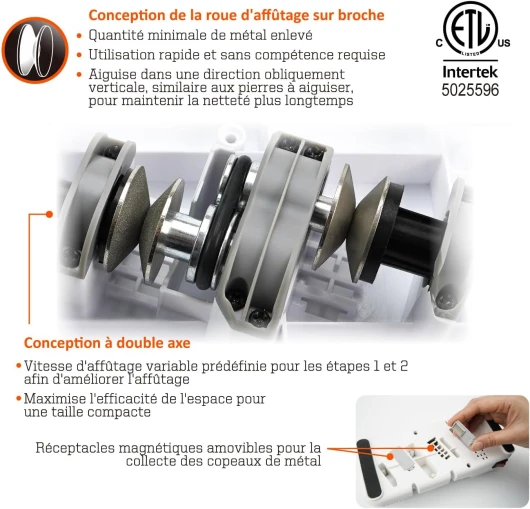 Conception de la roue d'affûtage sur broche
• Quantité minimale de métal enlevé
• Utilisation rapide et sans compétence requise
• Aiguise dans une direction obliquement verticale, similaire aux pierres à aiguiser, pour maintenir la netteté plus longtemps

C ETL US
LISTED
Intertek
5025596

Conception à double axe
• Vitesse d'affûtage variable prédéfinie pour les étapes 1 et 2 afin d'améliorer l'affûtage
• Maximise l'efficacité de l'espace pour une taille compacte

Réceptacles magnétiques amovibles pour la collecte des copeaux de métal