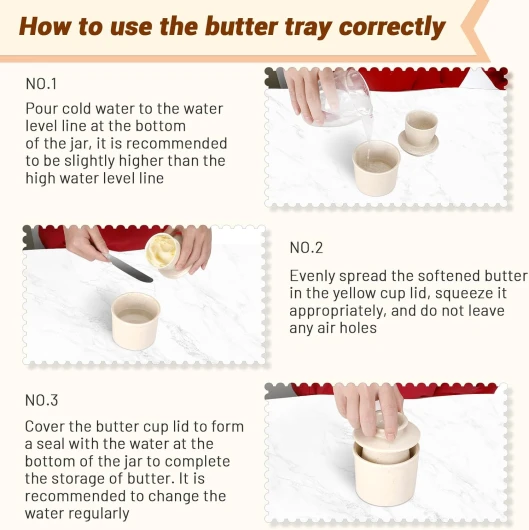 How to use the butter tray correctly

NO.1

Pour cold water to the water level line at the bottom of the jar, it is recommended to be slightly higher than the high water level line

NO.2

Evenly spread the softened butter in the yellow cup lid, squeeze it appropriately, and do not leave any air holes

NO.3

Cover the butter cup lid to form a seal with the water at the bottom of the jar to complete the storage of butter. It is recommended to change the water regularly