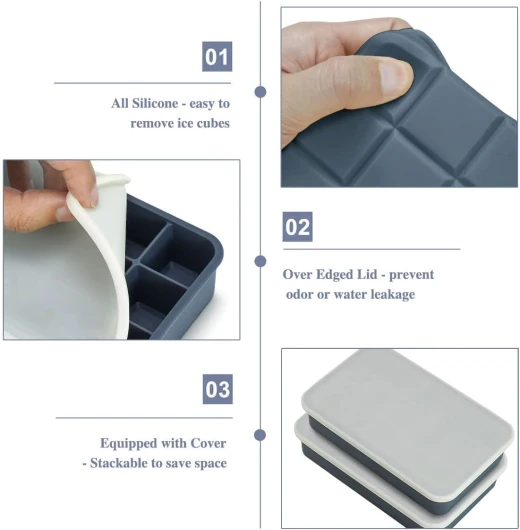 01

All Silicone - easy to remove ice cubes

02

Over Edged Lid - prevent odor or water leakage

03

Equipped with Cover - Stackable to save space