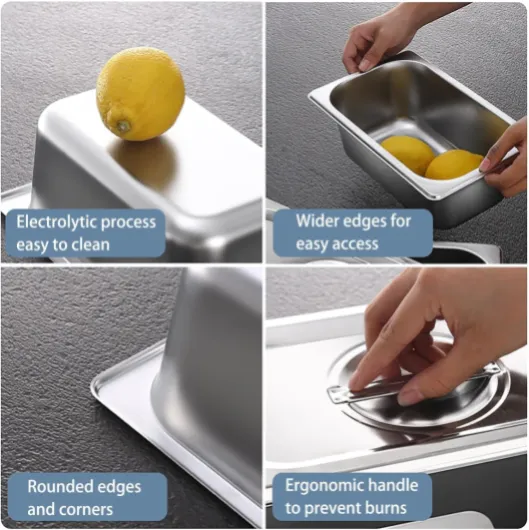 Electrolytic process easy to clean

Wider edges for easy access

Rounded edges and corners

Ergonomic handle to prevent burns