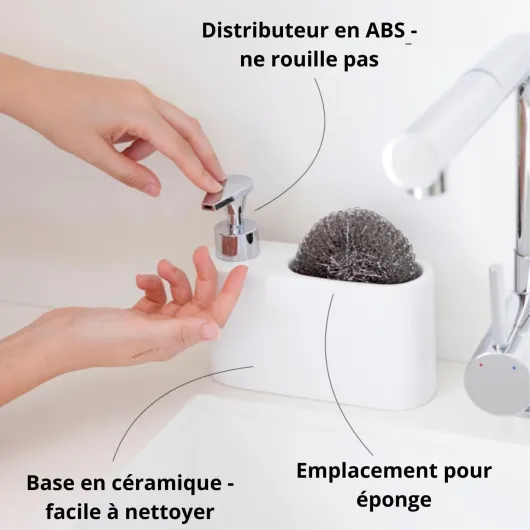 Distributeur en ABS - ne rouille pas

Base en céramique - facile à nettoyer

Emplacement pour éponge