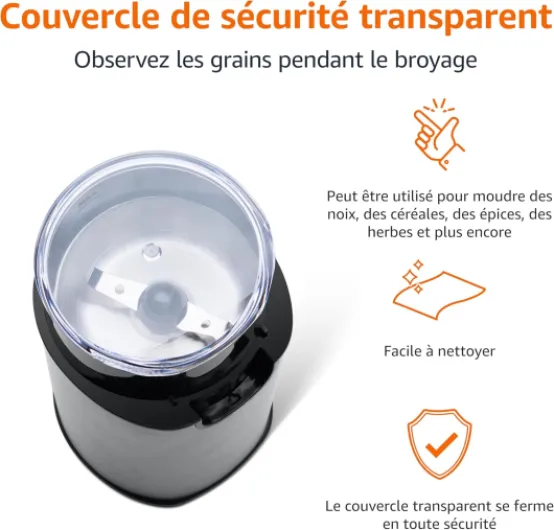 Couvercle de sécurité transparent

Observez les grains pendant le broyage

Peut être utilisé pour moudre des noix, des céréales, des épices, des herbes et plus encore

Facile à nettoyer

Le couvercle transparent se ferme en toute sécurité