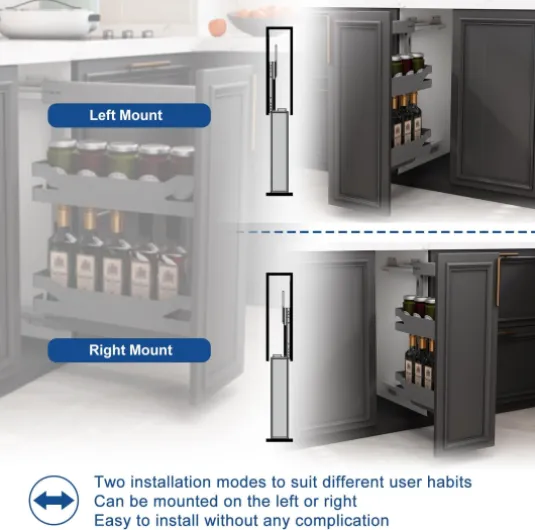 Left Mount

Right Mount

Two installation modes to suit different user habits
Can be mounted on the left or right
Easy to install without any complication