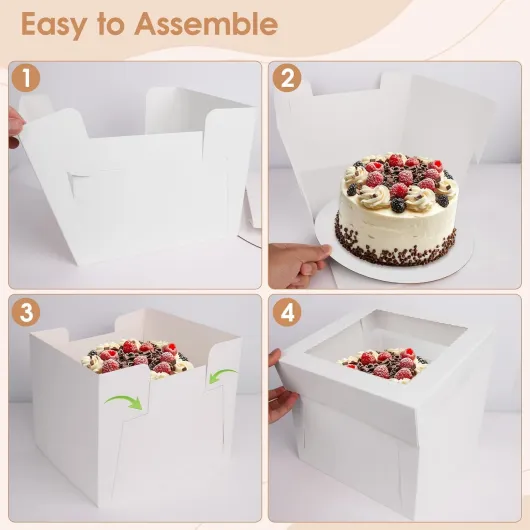 Easy to Assemble

1

2

3

4