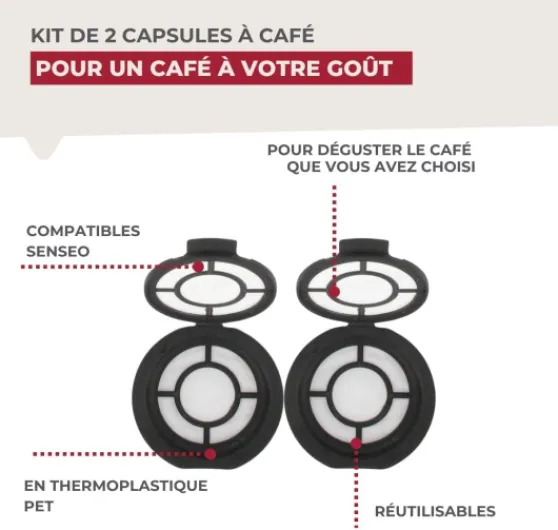 KIT DE 2 CAPSULES À CAFÉ

POUR UN CAFÉ À VOTRE GOÛT

POUR DÉGUSTER LE CAFÉ QUE VOUS AVEZ CHOISI

COMPATIBLES SENSEO

EN THERMOPLASTIQUE PET

RÉUTILISABLES